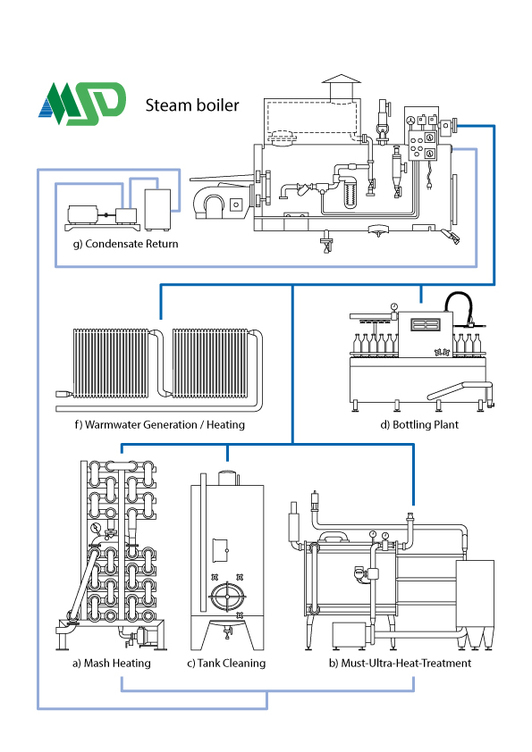 MSD

Steam boiler

g) Condensate Return

f) Warmwater Generation / Heating

d) Bottling Plant

a) Mash Heating

c) Tank Cleaning

b) Must-Ultra-Heat-Treatment